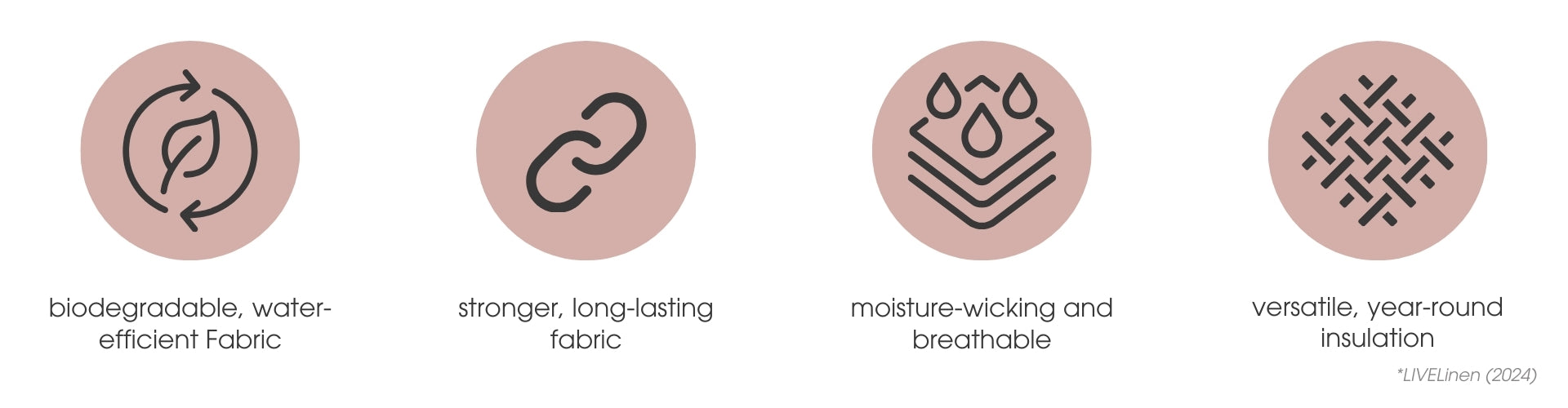 biodegradable, water-efficient Fabric

stronger, long-lasting fabric

moisture-wicking and breathable

versatile, year-round insulation

*LIVELinen (2024)