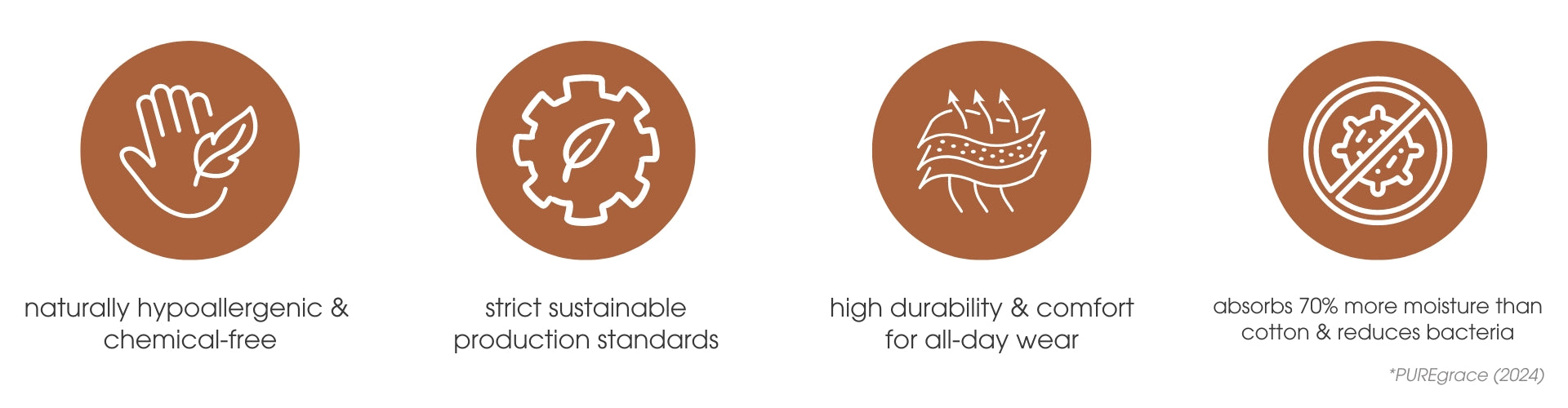 naturally hypoallergenic & chemical-free

strict sustainable production standards

high durability & comfort for all-day wear

absorbs 70% more moisture than cotton & reduces bacteria

*PUREgrace (2024)